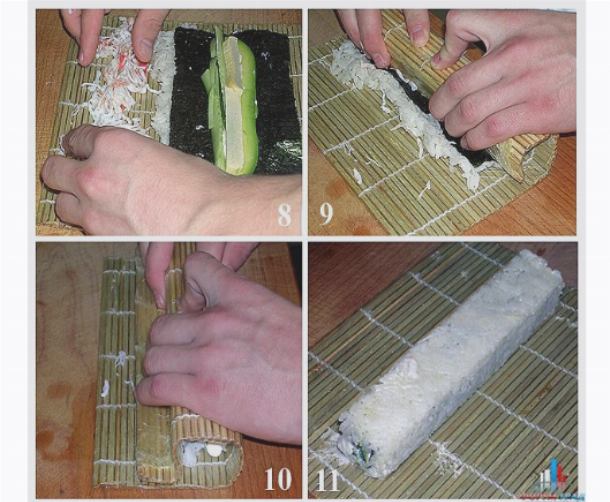 8
9
10
11