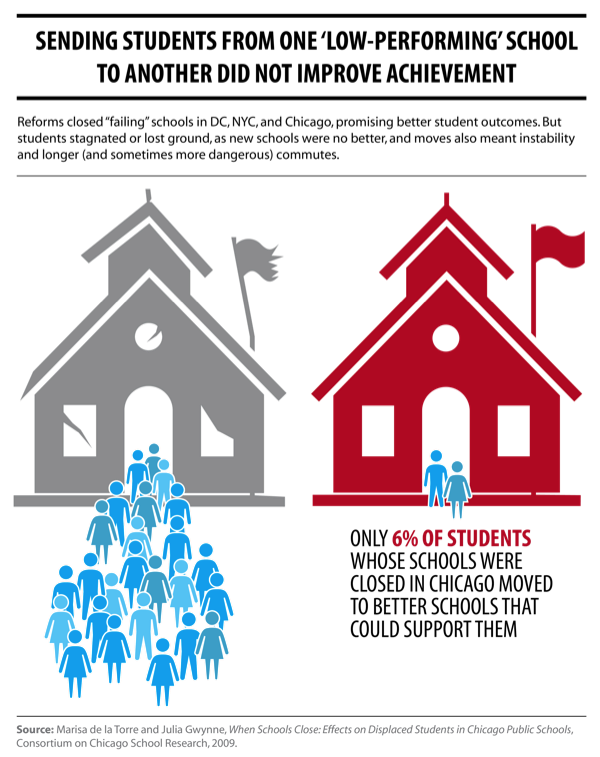 SENDING STUDENTS FROM ONE 'LOW-PERFORMING' SCHOOL TO ANOTHER DID NOT IMPROVE ACHIEVEMENT

Reforms closed "failing" schools in DC, NYC, and Chicago, promising better student outcomes. But students stagnated or lost ground, as new schools were no better, and moves also meant instability and longer (and sometimes more dangerous) commutes.

ONLY 6% OF STUDENTS WHOSE SCHOOLS WERE CLOSED IN CHICAGO MOVED TO BETTER SCHOOLS THAT COULD SUPPORT THEM

Source: Marisa de la Torre and Julia Gwynne, When Schools Close: Effects on Displaced Students in Chicago Public Schools, Consortium on Chicago School Research, 2009.